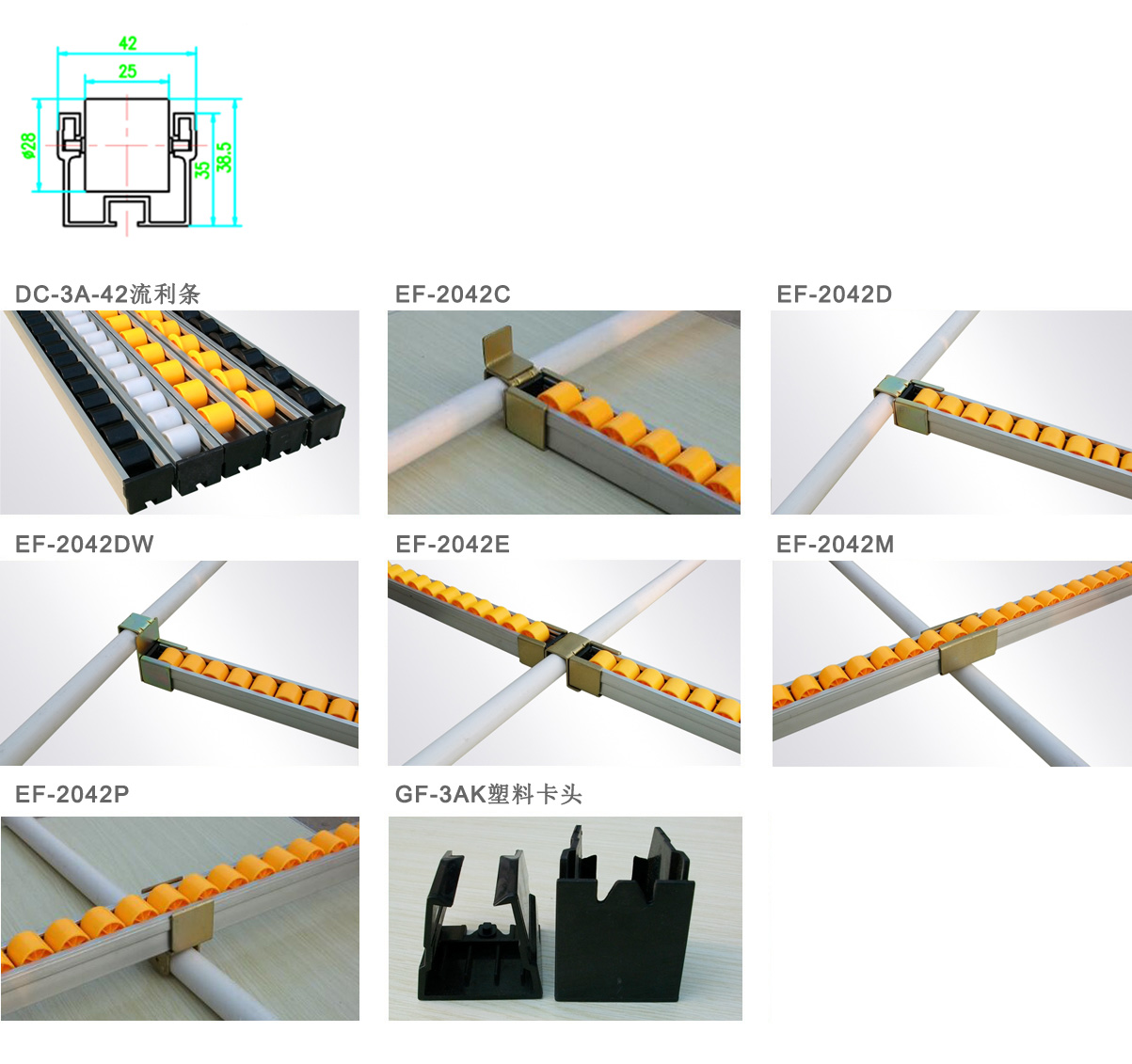 42
25
ø28
35
38.5

DC-3A-42流利条

EF-2042C

EF-2042D

EF-2042DW

EF-2042E

EF-2042M

EF-2042P

GF-3AK塑料卡头